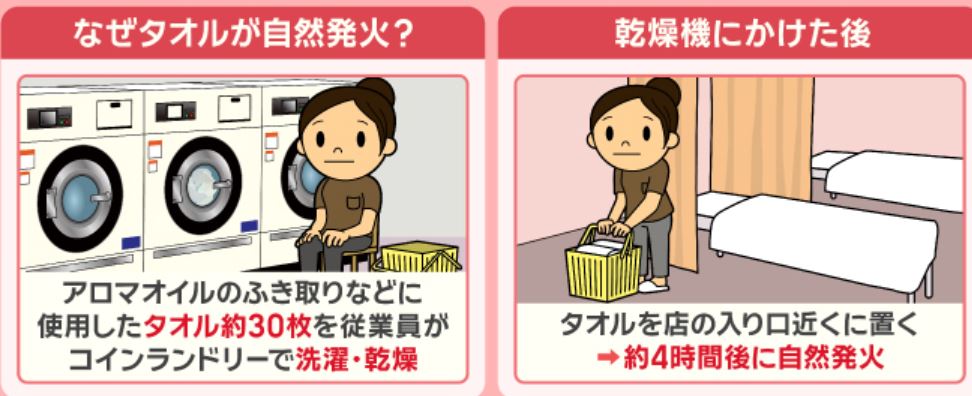 なぜタオルが自然発火?

アロマオイルのふき取りなどに使用したタオル約30枚を従業員がコインランドリーで洗濯・乾燥

乾燥機にかけた後

タオルを店の入り口近くに置く
➡約4時間後に自然発火